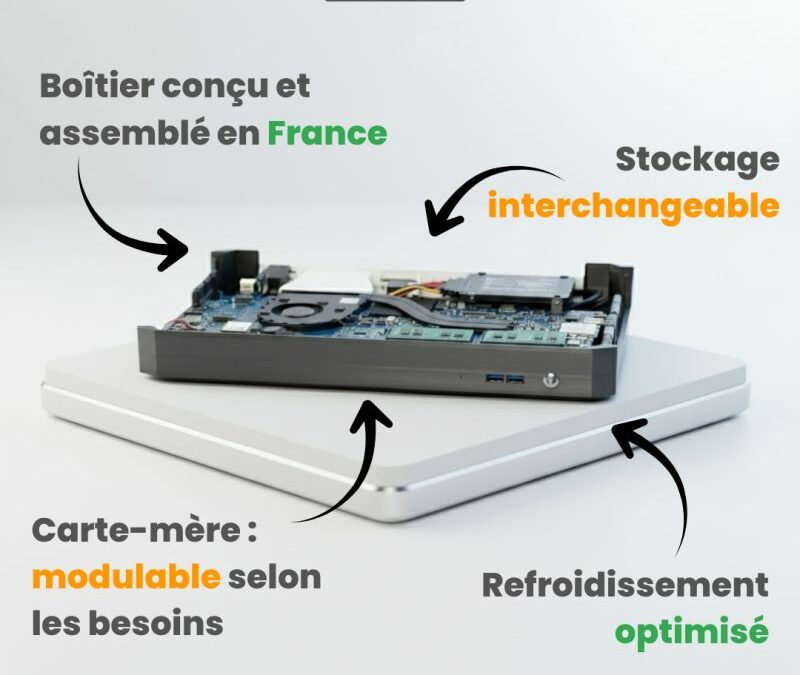 Boîtier conçu et assemblé en France

Stockage interchangeable

Carte-mère : modulable selon les besoins

Refroidissement optimisé